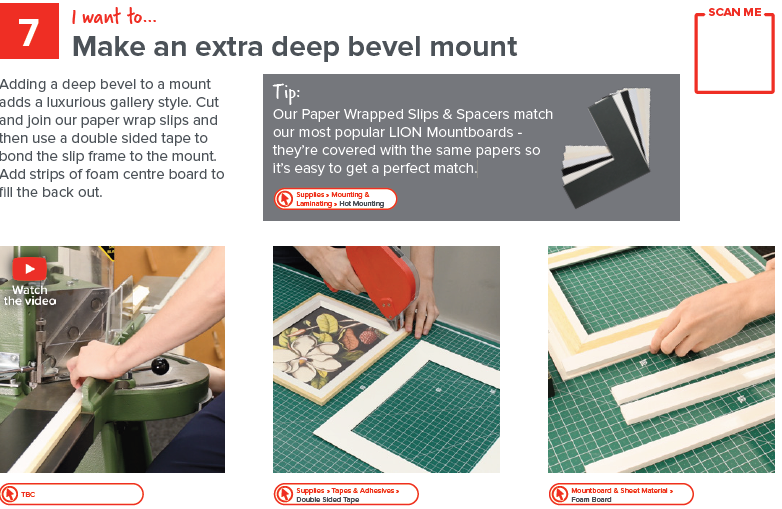 7

I want to...

Make an extra deep bevel mount

SCAN ME

Adding a deep bevel to a mount adds a luxurious gallery style. Cut and join our paper wrap slips and then use a double sided tape to bond the slip frame to the mount. Add strips of foam centre board to fill the back out.

Tip:
Our Paper Wrapped Slips & Spacers match our most popular LION Mountboards - they're covered with the same papers so it's easy to get a perfect match.

Supplies > Mounting & Laminating > Hot Mounting

Watch the video

TBC

Supplies > Tapes & Adhesives > Double Sided Tape

Mountboard & Sheet Material > Foam Board